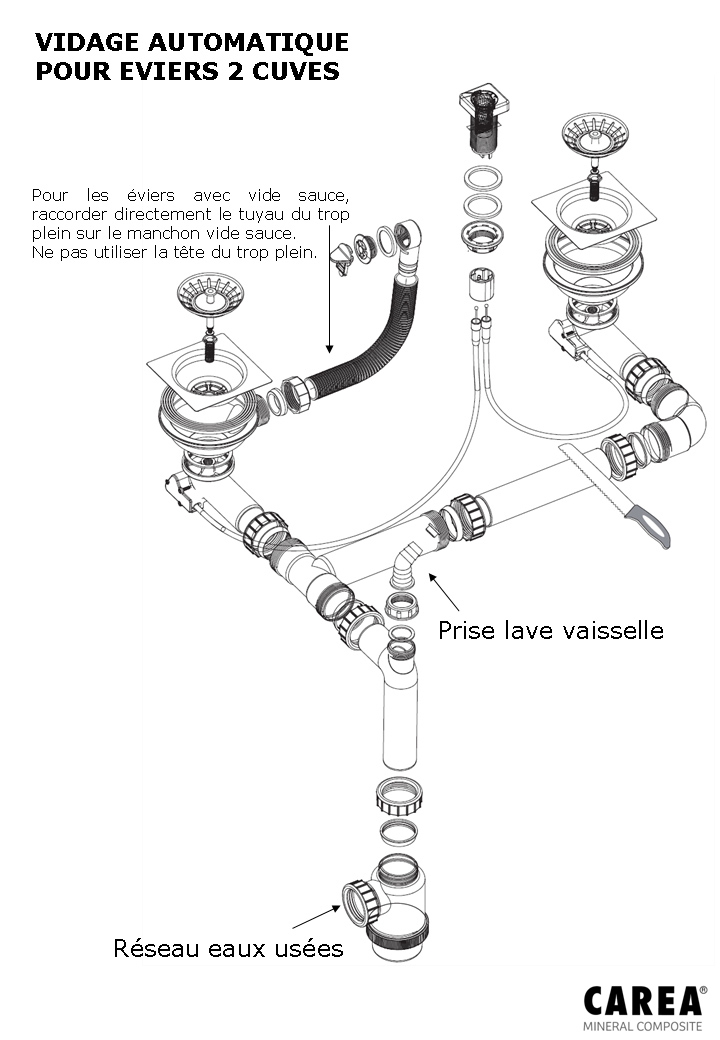 VIDAGE AUTOMATIQUE
POUR EVIERS 2 CUVES

Pour les éviers avec vide sauce, raccorder directement le tuyau du trop plein sur le manchon vide sauce.
Ne pas utiliser la tête du trop plein.

Prise lave vaisselle

Réseau eaux usées

CAREA®
MINERAL COMPOSITE